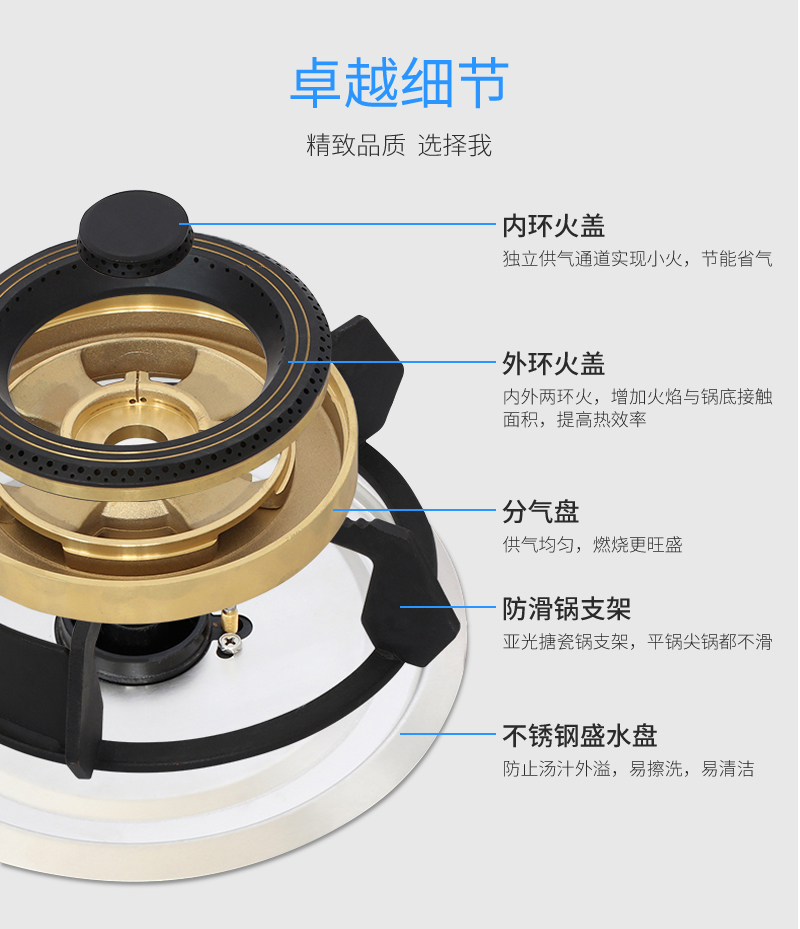 卓越细节

精致品质 选择我

内环火盖

独立供气通道实现小火，节能省气

外环火盖

内外两环火，增加火焰与锅底接触面积，提高热效率

分气盘

供气均匀，燃烧更旺盛

防滑锅支架

亚光搪瓷锅支架，平锅尖锅都不滑

不锈钢盛水盘

防止汤汁外溢，易擦洗，易清洁